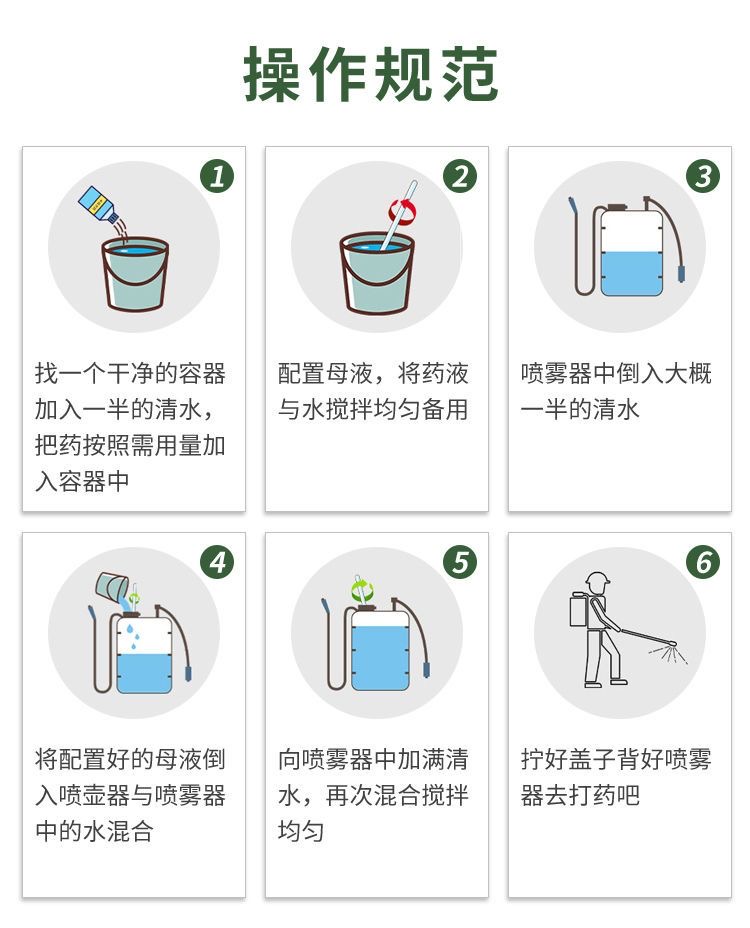 操作规范

1
找一个干净的容器加入一半的清水，把药按照需用量加入容器中

2
配置母液，将药液与水搅拌均匀备用

3
喷雾器中倒入大概一半的清水

4
将配置好的母液倒入喷壶器与喷雾器中的水混合

5
向喷雾器中加满清水，再次混合搅拌均匀

6
拧好盖子背好喷雾器去打药吧